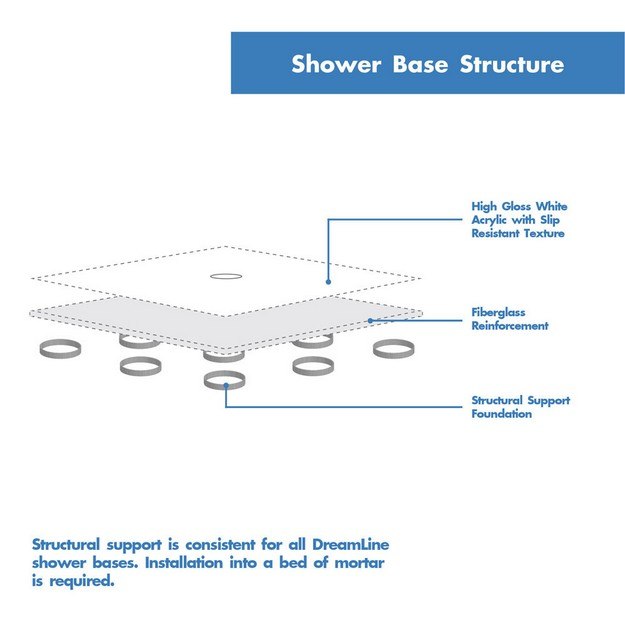 Shower Base Structure

High Gloss White Acrylic with Slip Resistant Texture

Fiberglass Reinforcement

Structural Support Foundation

Structural support is consistent for all DreamLine shower bases. Installation into a bed of mortar is required.