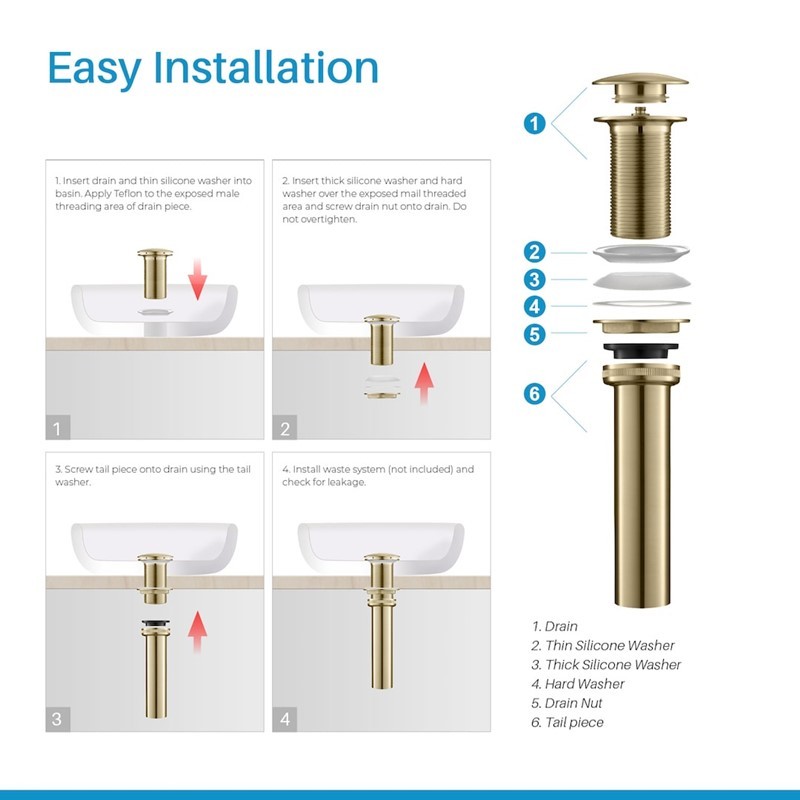 Easy Installation

1. Insert drain and thin silicone washer into basin. Apply Teflon to the exposed male threading area of drain piece.

1

2. Insert thick silicone washer and hard washer over the exposed mail threaded area and screw drain nut onto drain. Do not overtighten.

2

3. Screw tail piece onto drain using the tail washer.

3

4. Install waste system (not included) and check for leakage.

4

1
2
3
4
5
6

1. Drain
2. Thin Silicone Washer
3. Thick Silicone Washer
4. Hard Washer
5. Drain Nut
6. Tail piece