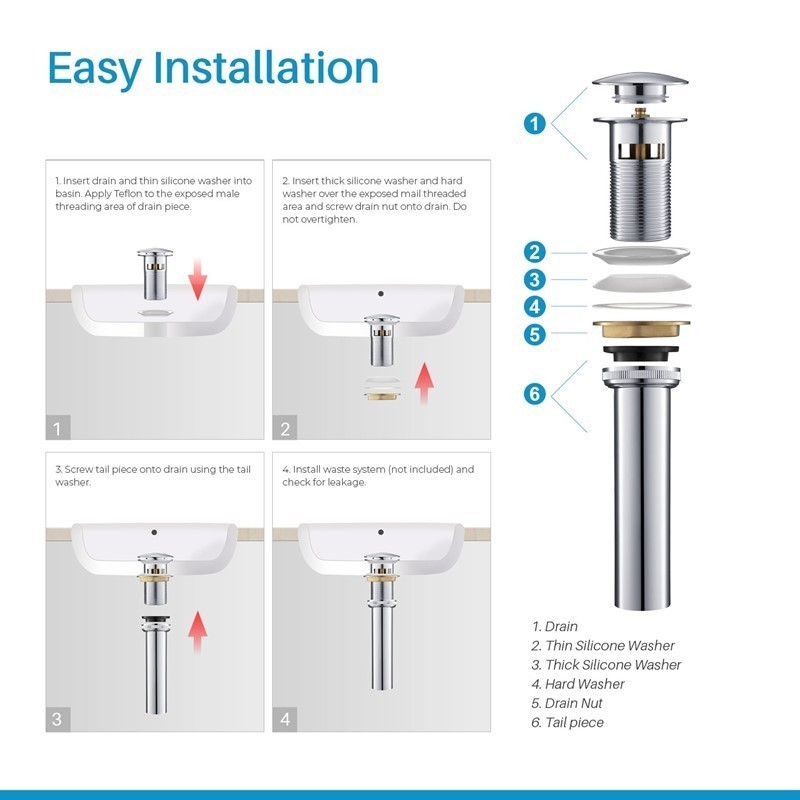 Easy Installation

1. Insert drain and thin silicone washer into basin. Apply Teflon to the exposed male threading area of drain piece.

1

2. Insert thick silicone washer and hard washer over the exposed mail threaded area and screw drain nut onto drain. Do not overtighten.

2

3. Screw tail piece onto drain using the tail washer.

3

4. Install waste system (not included) and check for leakage.

4

1
2
3
4
5
6

1. Drain
2. Thin Silicone Washer
3. Thick Silicone Washer
4. Hard Washer
5. Drain Nut
6. Tail piece