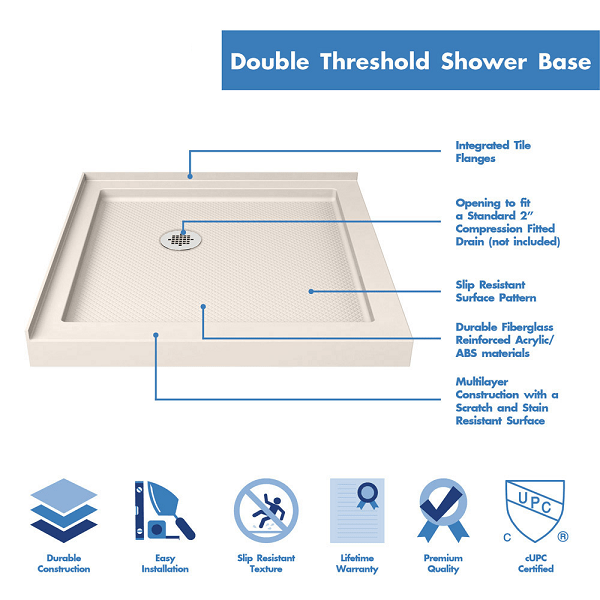 Double Threshold Shower Base

Integrated Tile Flanges

Opening to fit a Standard 2" Compression Fitted Drain (not included)

Slip Resistant Surface Pattern

Durable Fiberglass Reinforced Acrylic/ ABS materials

Multilayer Construction with a Scratch and Stain Resistant Surface

Durable Construction

Easy Installation

Slip Resistant Texture

Lifetime Warranty

Premium Quality

UPC
C ®
cUPC Certified